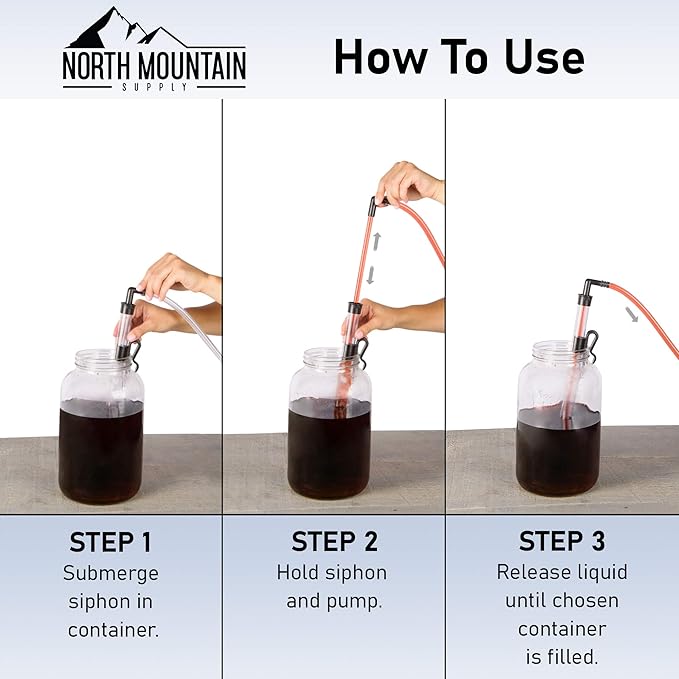 NORTH MOUNTAIN
SUPPLY

How To Use

STEP 1
Submerge siphon in container.

STEP 2
Hold siphon and pump.

STEP 3
Release liquid until chosen container is filled.