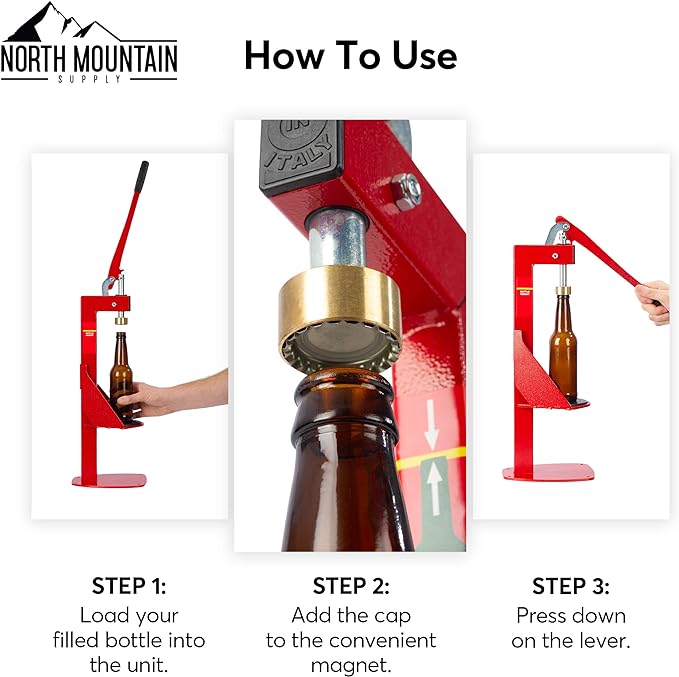 NORTH MOUNTAIN
SUPPLY

How To Use

IN
ITALY

STEP 1:
Load your filled bottle into the unit.

STEP 2:
Add the cap to the convenient magnet.

STEP 3:
Press down on the lever.